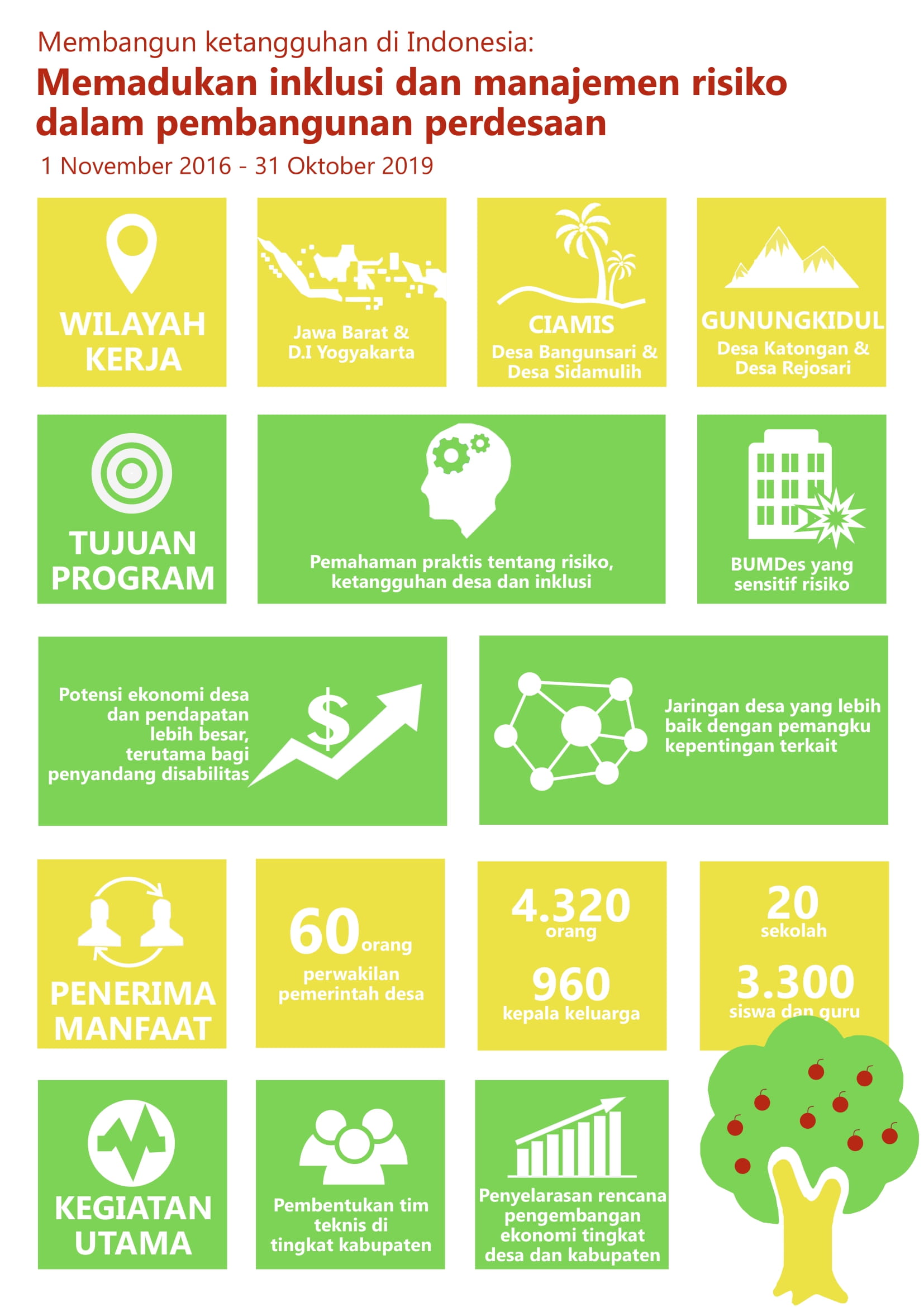 Membangun ketangguhan di Indonesia:
Memadukan inklusi dan manajemen risiko dalam pembangunan perdesaan
1 November 2016 - 31 Oktober 2019

WILAYAH KERJA

Jawa Barat & D.I Yogyakarta

CIAMIS
Desa Bangunsari & Desa Sidamulih

GUNUNGKIDUL
Desa Katongan & Desa Rejosari

TUJUAN PROGRAM

Pemahaman praktis tentang risiko, ketangguhan desa dan inklusi

BUMDes yang sensitif risiko

Potensi ekonomi desa dan pendapatan lebih besar, terutama bagi penyandang disabilitas

$

Jaringan desa yang lebih baik dengan pemangku kepentingan terkait

PENERIMA MANFAAT

60 orang
perwakilan pemerintah desa

4.320
orang

960
kepala keluarga

20
sekolah

3.300
siswa dan guru

KEGIATAN UTAMA

Pembentukan tim teknis di tingkat kabupaten

Penyelarasan rencana pengembangan ekonomi tingkat desa dan kabupaten